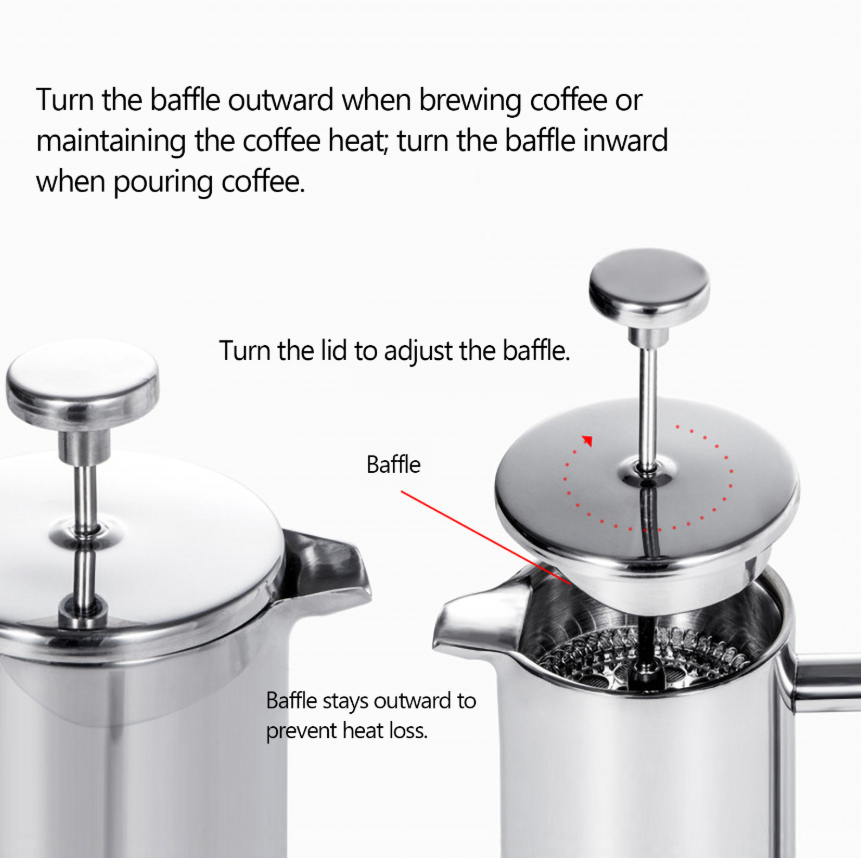 Turn the baffle outward when brewing coffee or maintaining the coffee heat; turn the baffle inward when pouring coffee.

Turn the lid to adjust the baffle.

Baffle

Baffle stays outward to prevent heat loss.