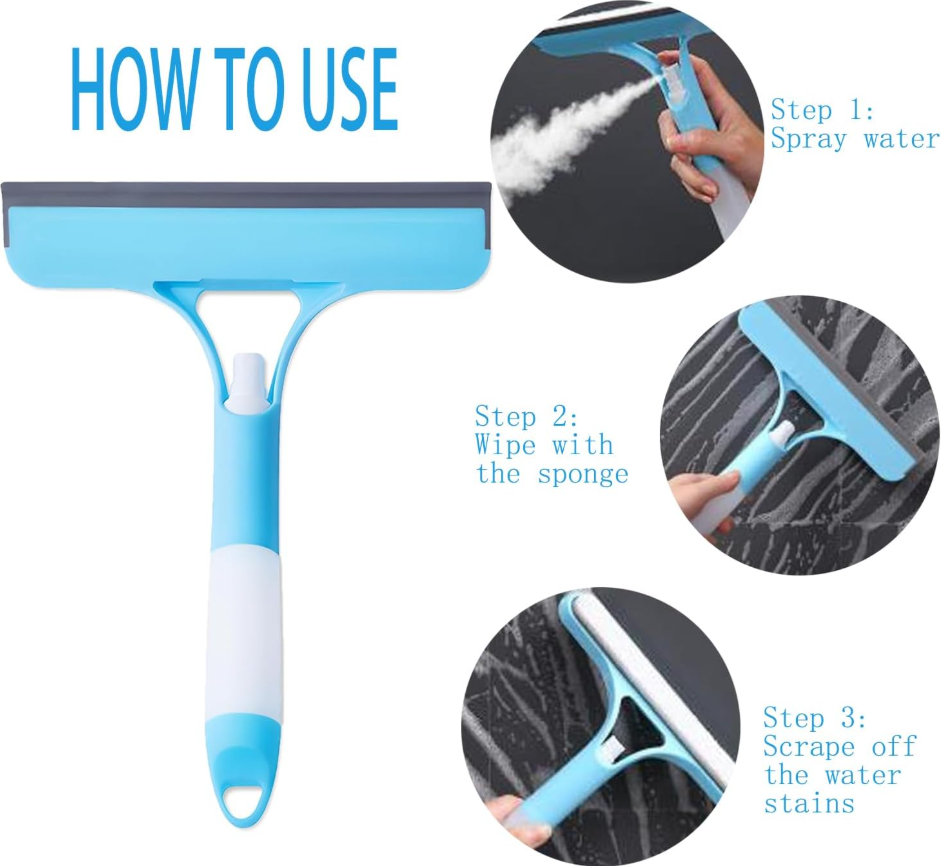 HOW TO USE

Step 1:
Spray water

Step 2:
Wipe with the sponge

Step 3:
Scrape off the water stains